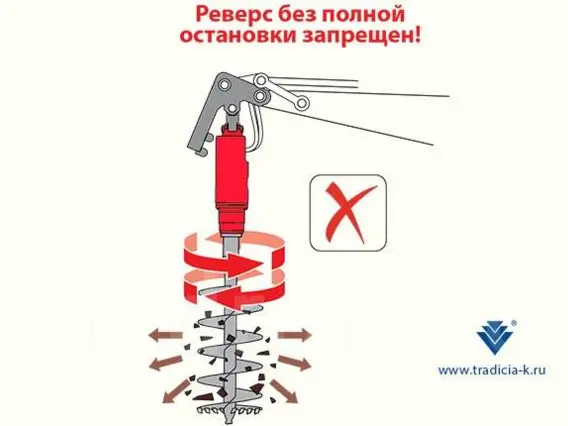 Реверс без полной остановки запрещен!

®

www.tradicia-k.ru